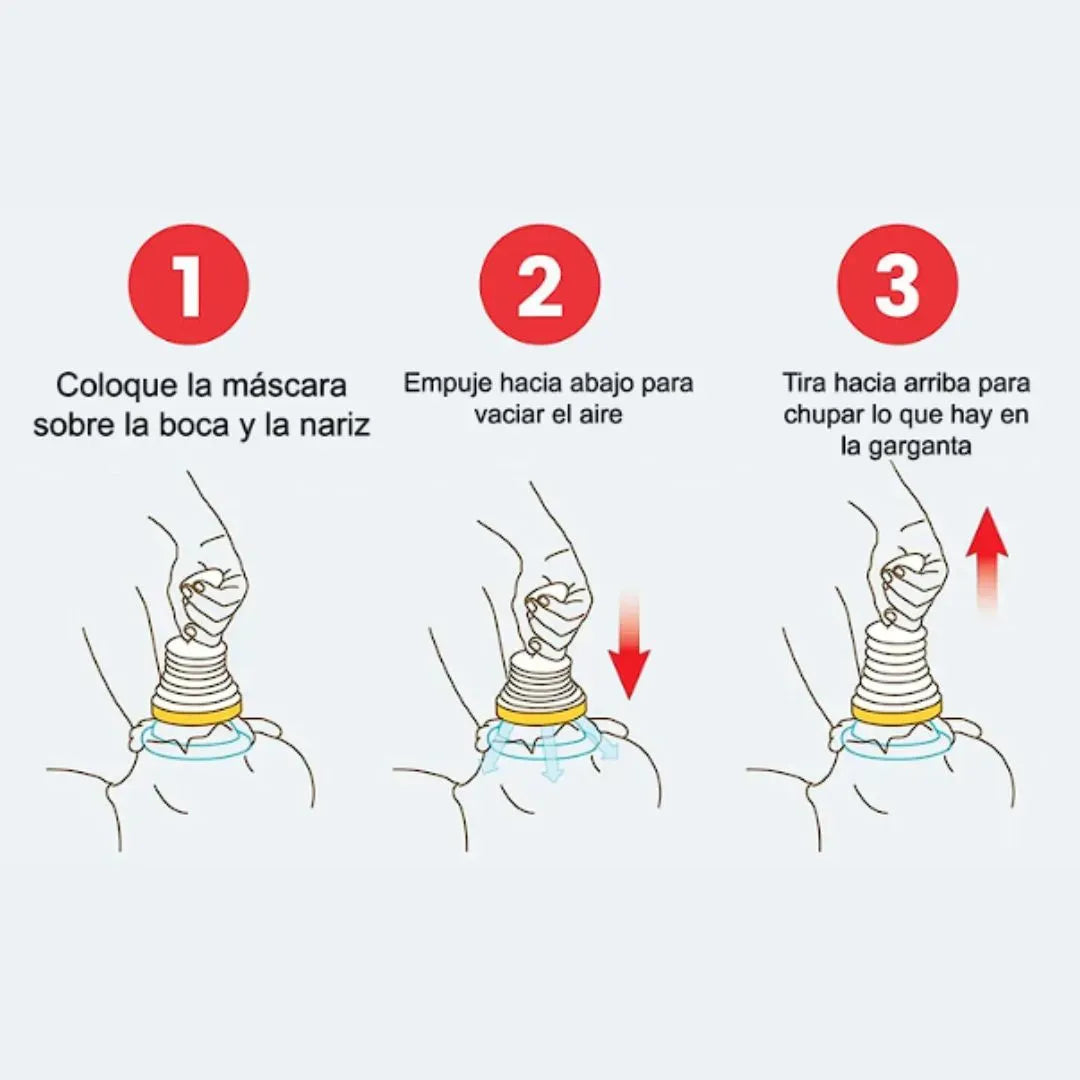 1

Coloque la máscara sobre la boca y la nariz

2

Empuje hacia abajo para vaciar el aire

3

Tira hacia arriba para chupar lo que hay en la garganta